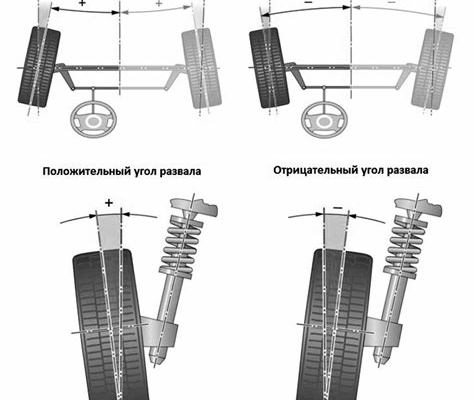 + +
− −

Положительный угол развала

Отрицательный угол развала

+
−