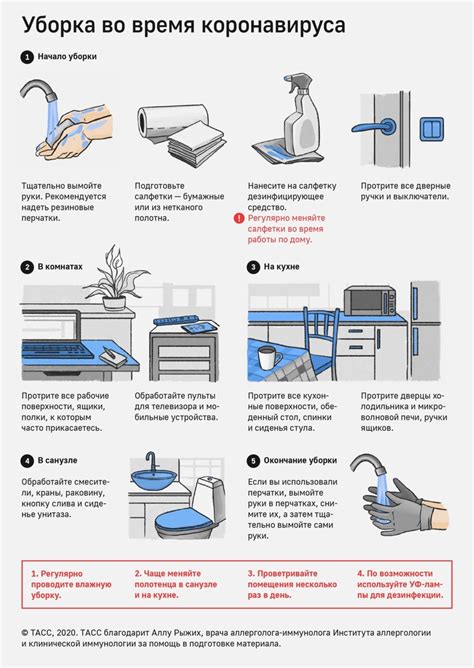 Уборка во время коронавируса

1 Начало уборки

Тщательно вымойте руки. Рекомендуется надеть резиновые перчатки.

Подготовьте салфетки — бумажные или из нетканого полотна.

Нанесите на салфетку дезинфицирующее средство.

! Регулярно меняйте салфетки во время работы по дому.

Протрите все дверные ручки и выключатели.

2 В комнатах

Протрите все рабочие поверхности, ящики, полки, к которым часто прикасаетесь.

Обработайте пульты для телевизора и мобильные устройства.

3 На кухне

Протрите все кухонные поверхности, обеденный стол, спинки и сиденья стула.

Протрите дверцы холодильника и микроволновой печи, ручки ящиков.

4 В санузле

Обработайте смесители, краны, раковину, кнопку слива и сиденье унитаза.

5 Окончание уборки

Если вы использовали перчатки, вымойте руки в перчатках, снимите их, а затем тщательно вымойте сами руки.

1. Регулярно проводите влажную уборку.

2. Чаще меняйте полотенца в санузле и на кухне.

3. Проветривайте помещения несколько раз в день.

4. По возможности используйте УФ-лампы для дезинфекции.

© ТАСС, 2020. ТАСС благодарит Аллу Рыжих, врача аллерголога-иммунолога Института аллергологии и клинической иммунологии за помощь в подготовке материала.